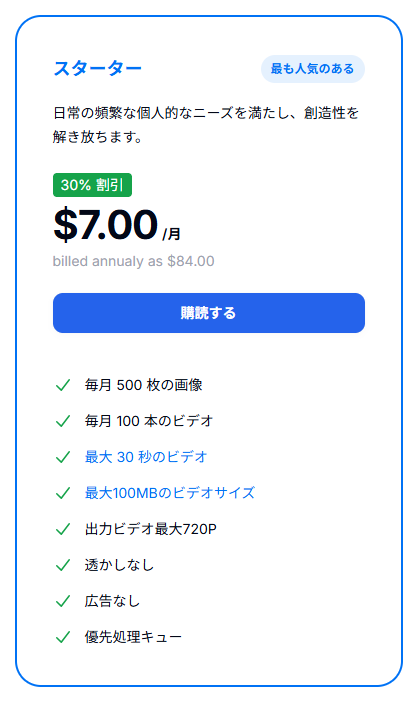 スターター

最も人気のある

日常の頻繁な個人的なニーズを満たし、創造性を解き放ちます。

30% 割引

$7.00 /月

billed annualy as $84.00

購読する

毎月 500 枚の画像

毎月 100 本のビデオ

最大 30 秒のビデオ

最大100MBのビデオサイズ

出力ビデオ最大720P

透かしなし

広告なし

優先処理キュー